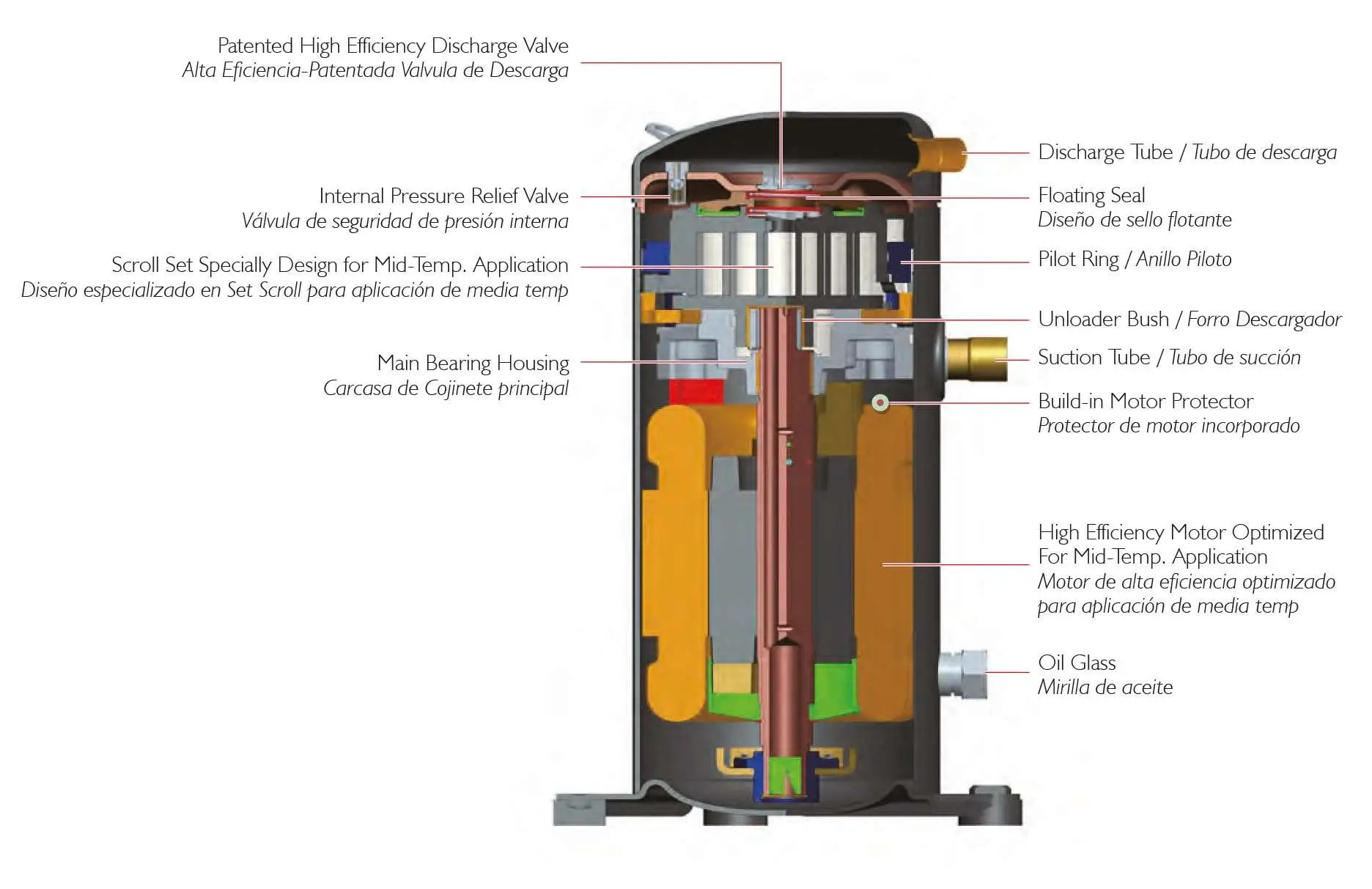 Patented High Efficiency Discharge Valve
Alta Eficiencia-Patentada Valvula de Descarga

Internal Pressure Relief Valve
Válvula de seguridad de presión interna

Scroll Set Specially Design for Mid-Temp. Application
Diseño especializado en Set Scroll para aplicación de media temp

Main Bearing Housing
Carcasa de Cojinete principal

Discharge Tube / Tubo de descarga

Floating Seal
Diseño de sello flotante

Pilot Ring / Anillo Piloto

Unloader Bush / Forro Descargador

Suction Tube / Tubo de succión

Build-in Motor Protector
Protector de motor incorporado

High Efficiency Motor Optimized For Mid-Temp. Application
Motor de alta eficiencia optimizado para aplicación de media temp

Oil Glass
Mirilla de aceite