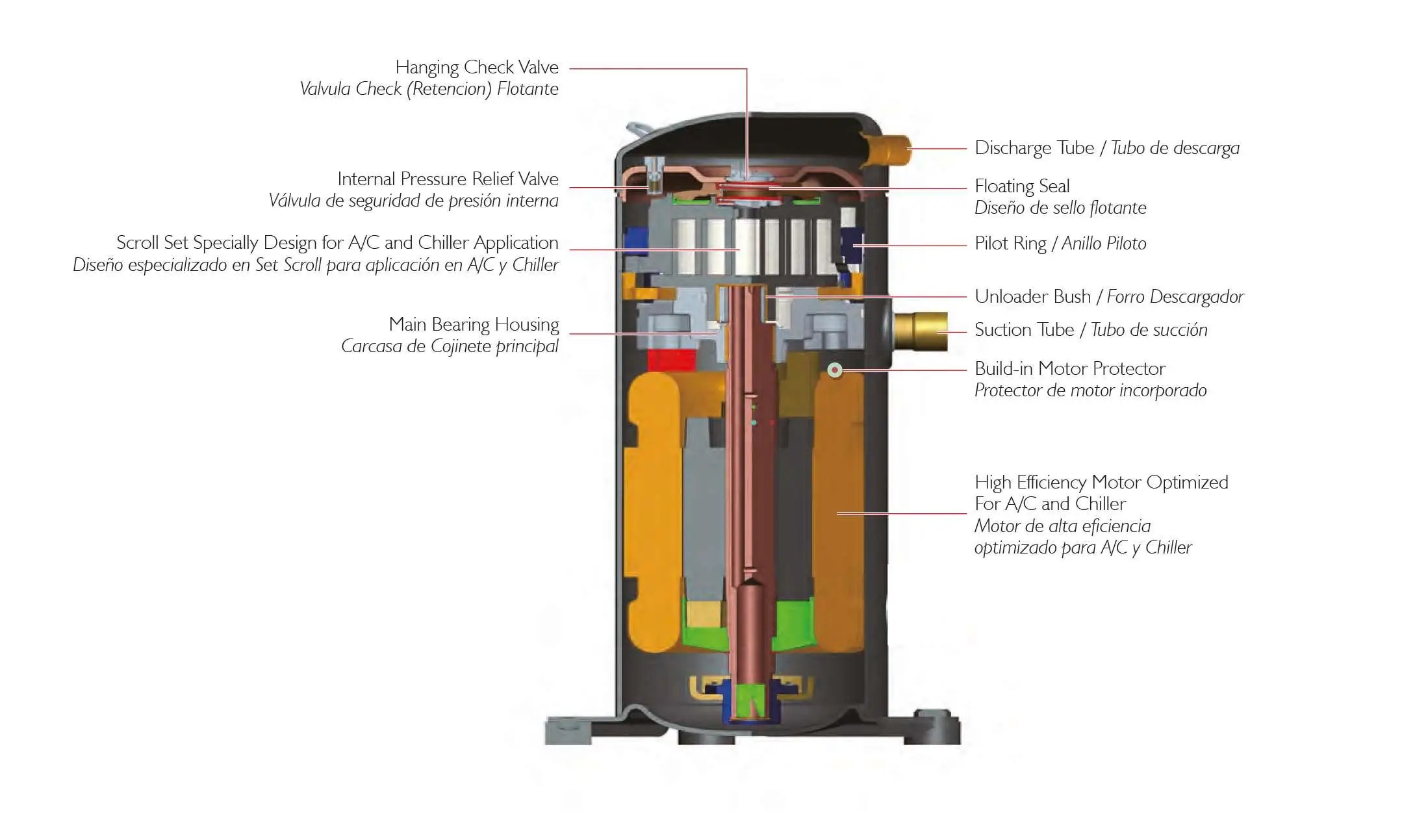 Hanging Check Valve
Valvula Check (Retencion) Flotante

Internal Pressure Relief Valve
Válvula de seguridad de presión interna

Scroll Set Specially Design for A/C and Chiller Application
Diseño especializado en Set Scroll para aplicación en A/C y Chiller

Main Bearing Housing
Carcasa de Cojinete principal

Discharge Tube / Tubo de descarga

Floating Seal
Diseño de sello flotante

Pilot Ring / Anillo Piloto

Unloader Bush / Forro Descargador

Suction Tube / Tubo de succión

Build-in Motor Protector
Protector de motor incorporado

High Efficiency Motor Optimized For A/C and Chiller
Motor de alta eficiencia optimizado para A/C y Chiller